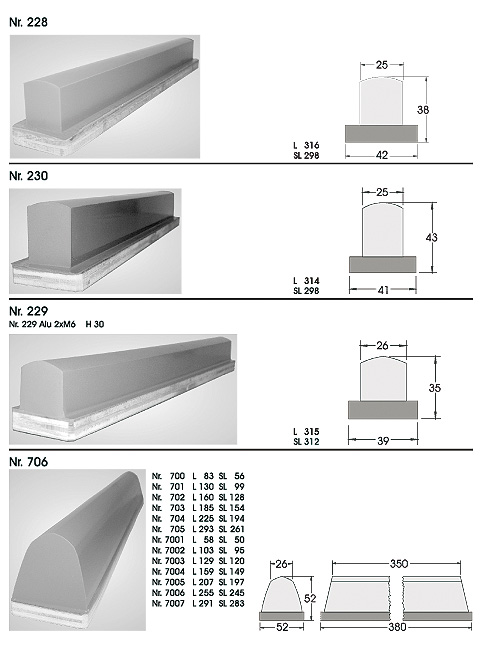 Nr. 228

L 316
SL 298

25
38
42

Nr. 230

L 314
SL 298

25
43
41

Nr. 229
Nr. 229 Alu 2xM6 H 30

L 315
SL 312

26
35
39

Nr. 706

Nr. 700 L 83 SL 56
Nr. 701 L 130 SL 99
Nr. 702 L 160 SL 128
Nr. 703 L 185 SL 154
Nr. 704 L 225 SL 194
Nr. 705 L 293 SL 261
Nr. 7001 L 58 SL 50
Nr. 7002 L 103 SL 95
Nr. 7003 L 129 SL 120
Nr. 7004 L 159 SL 149
Nr. 7005 L 207 SL 197
Nr. 7006 L 255 SL 245
Nr. 7007 L 291 SL 283

26
52
52
350
380